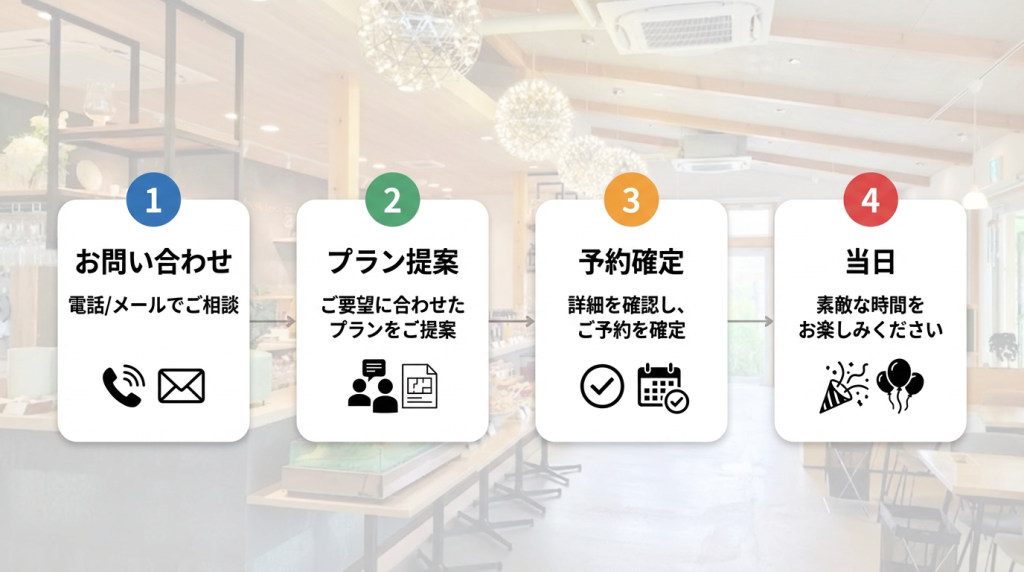 1
お問い合わせ
電話/メールでご相談

2
プラン提案
ご要望に合わせたプランをご提案

3
予約確定
詳細を確認し、ご予約を確定

4
当日
素敵な時間をお楽しみください